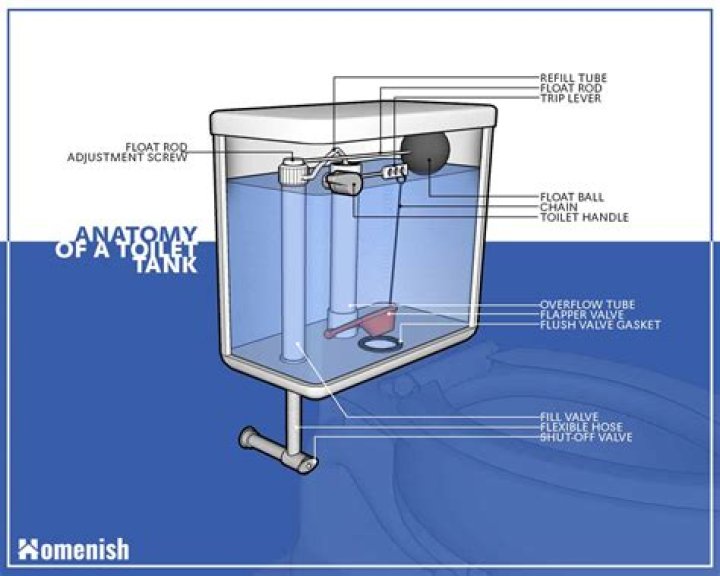 REFILL TUBE
FLOAT ROD
TRIP LEVER

FLOAT ROD
ADJUSTMENT SCREW

FLOAT BALL
CHAIN
TOILET HANDLE

ANATOMY
OF A TOILET
TANK

OVERFLOW TUBE
FLAPPER VALVE
FLUSH VALVE GASKET

FILL VALVE
FLEXIBLE HOSE
SHUT-OFF VALVE

Homenish